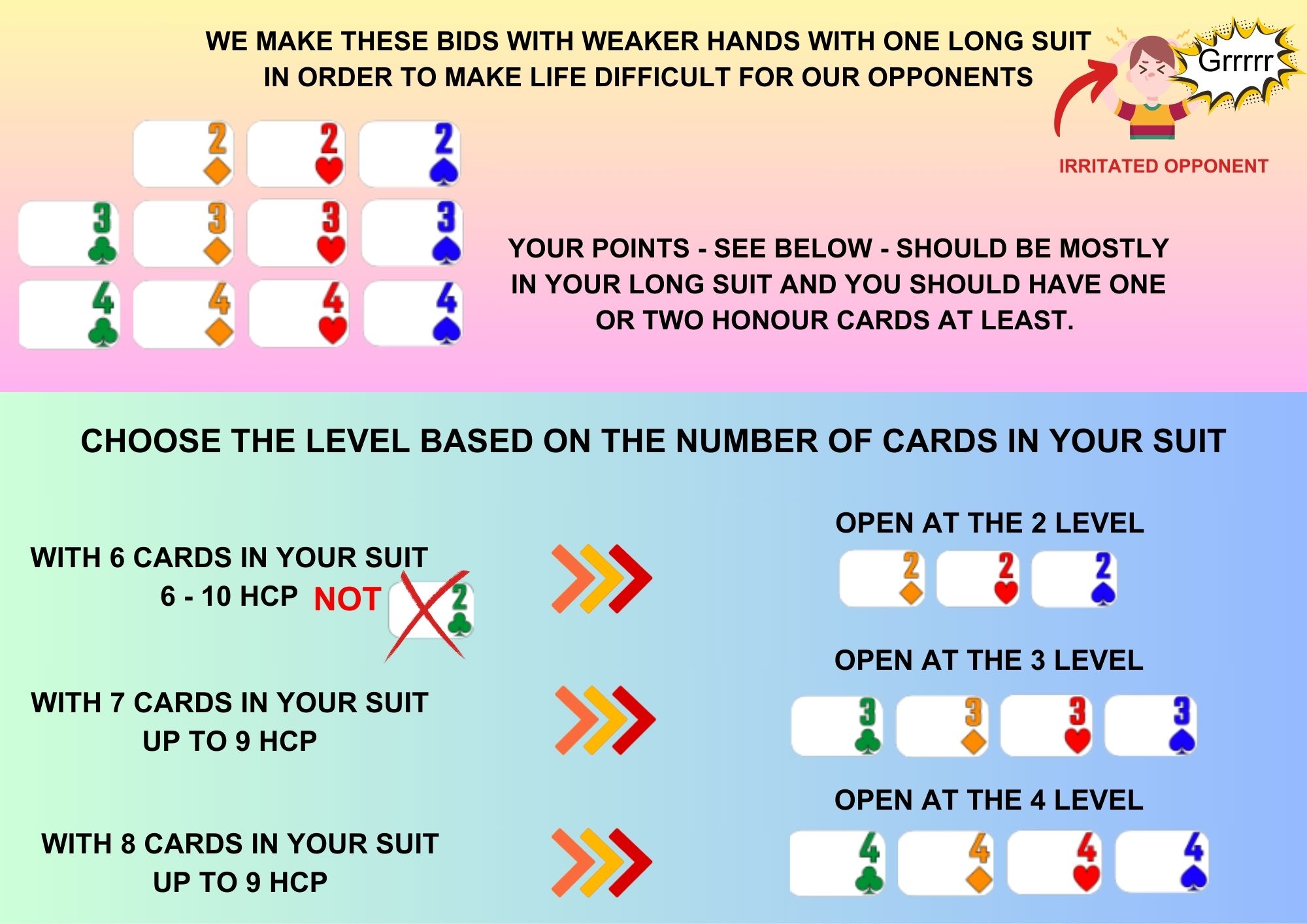 WE MAKE THESE BIDS WITH WEAKER HANDS WITH ONE LONG SUIT IN ORDER TO MAKE LIFE DIFFICULT FOR OUR OPPONENTS

Grrrrr

IRRITATED OPPONENT

2♦ 2♥ 2♠
3♣ 3♦ 3♥ 3♠
4♣ 4♦ 4♥ 4♠

YOUR POINTS - SEE BELOW - SHOULD BE MOSTLY IN YOUR LONG SUIT AND YOU SHOULD HAVE ONE OR TWO HONOUR CARDS AT LEAST.

CHOOSE THE LEVEL BASED ON THE NUMBER OF CARDS IN YOUR SUIT

WITH 6 CARDS IN YOUR SUIT
6 - 10 HCP NOT 2♣

OPEN AT THE 2 LEVEL
2♦ 2♥ 2♠

WITH 7 CARDS IN YOUR SUIT
UP TO 9 HCP

OPEN AT THE 3 LEVEL
3♣ 3♦ 3♥ 3♠

WITH 8 CARDS IN YOUR SUIT
UP TO 9 HCP

OPEN AT THE 4 LEVEL
4♣ 4♦ 4♥ 4♠